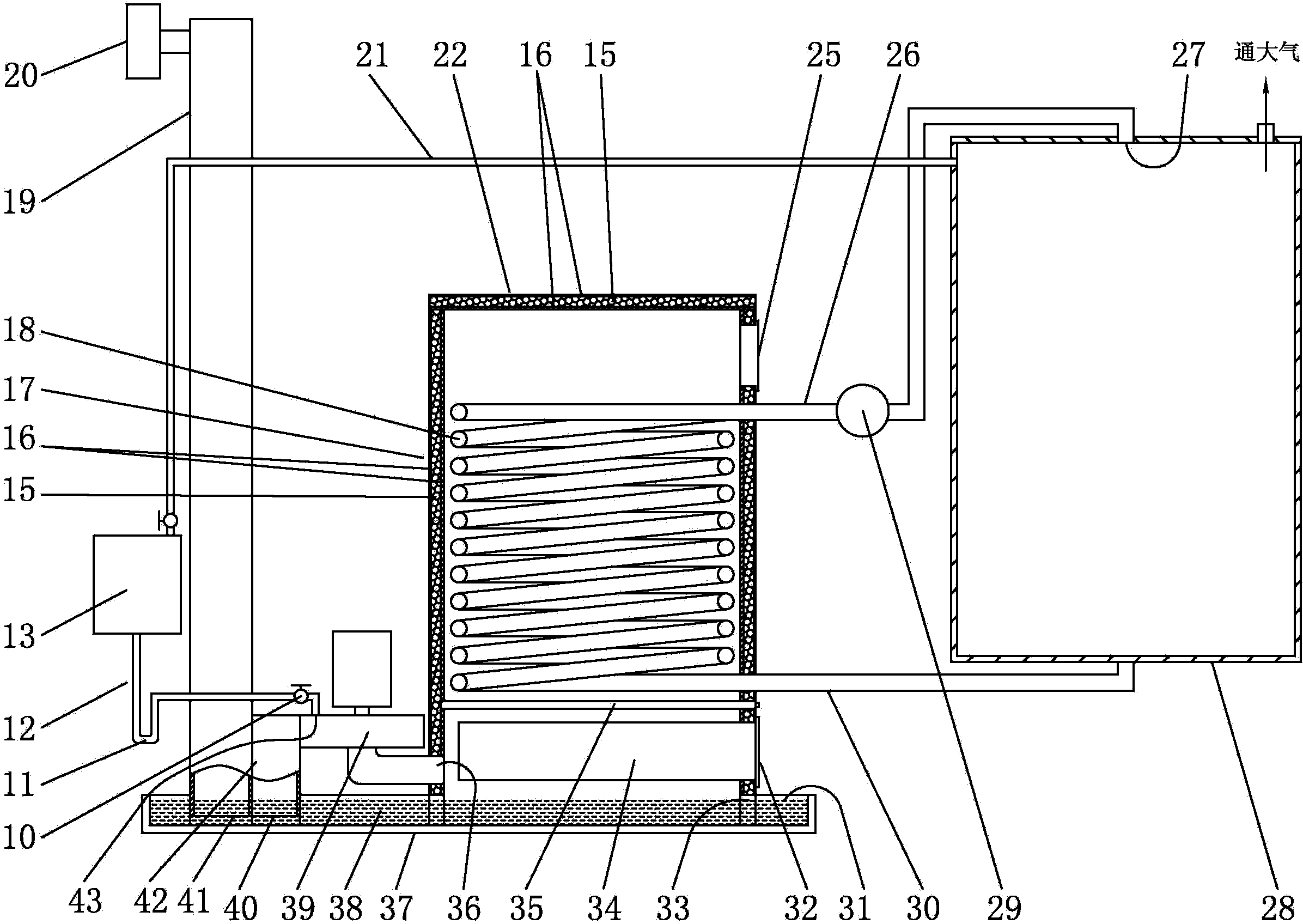 20
21
22
16
15
25
26
27
通大气
19
18
17
16
15
13
12
11
10
43
42
41
40
39
38
37
36
35
34
33
32
31
30
29
28