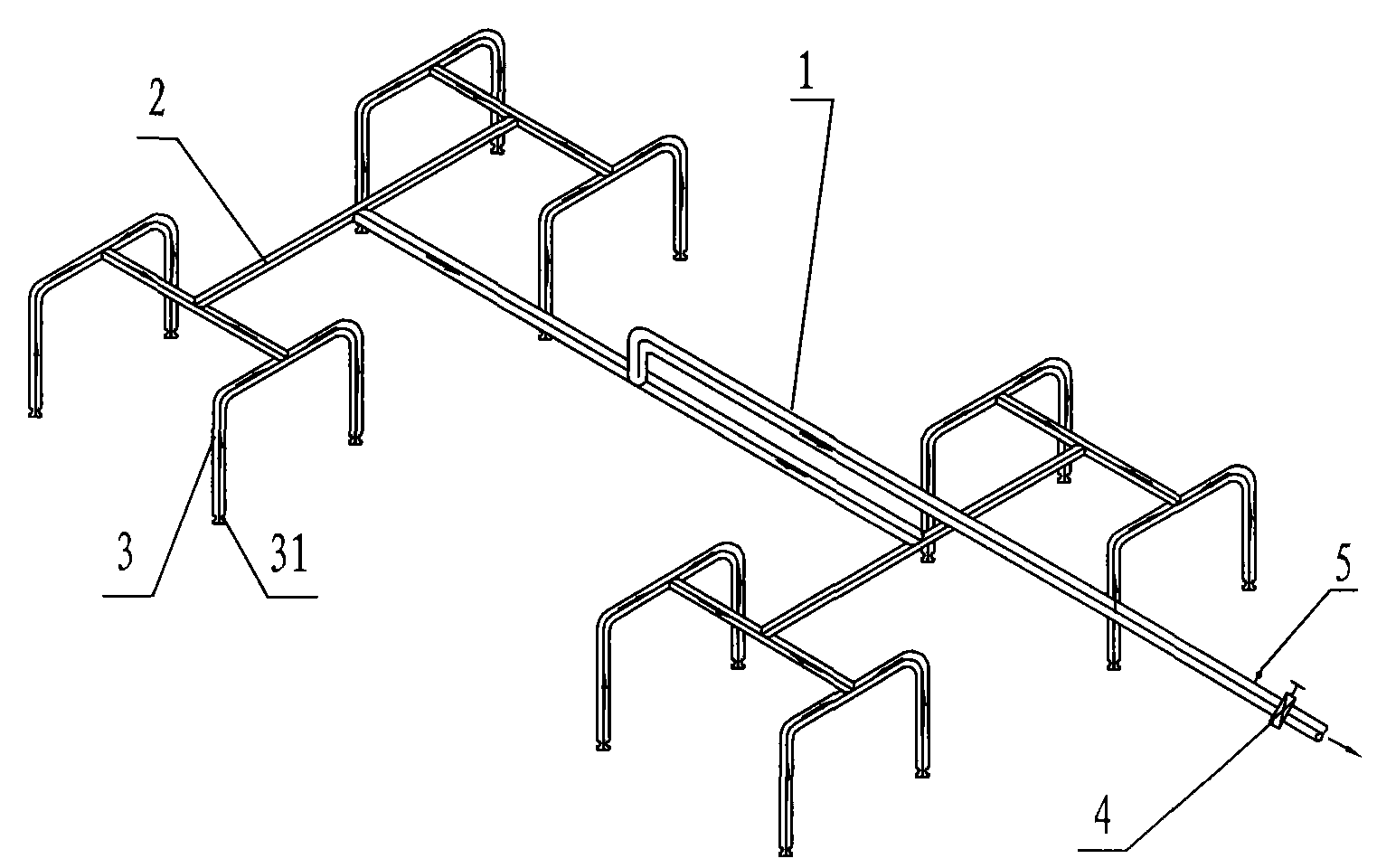 2

1

3

31

5

4