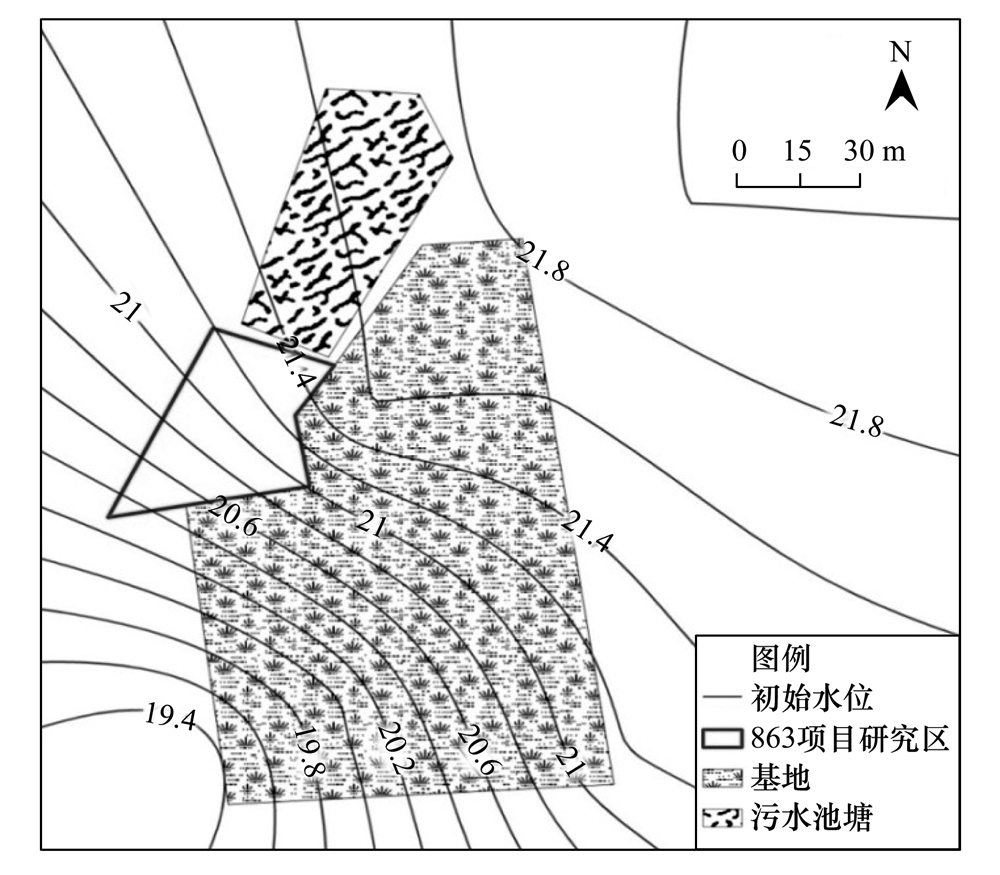 N
0 15 30 m
21.8
21
21.4
21.8
20.6
21
21.4
19.4
19.8
20.2
20.6
21
图例
初始水位
863项目研究区
基地
污水池塘