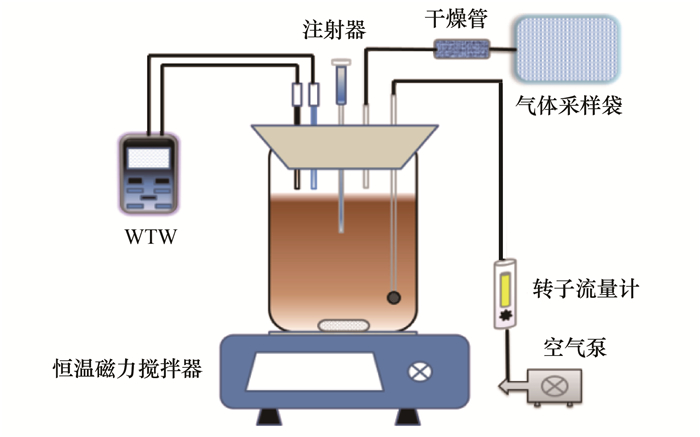 注射器

干燥管

气体采样袋

WTW

转子流量计

空气泵

恒温磁力搅拌器