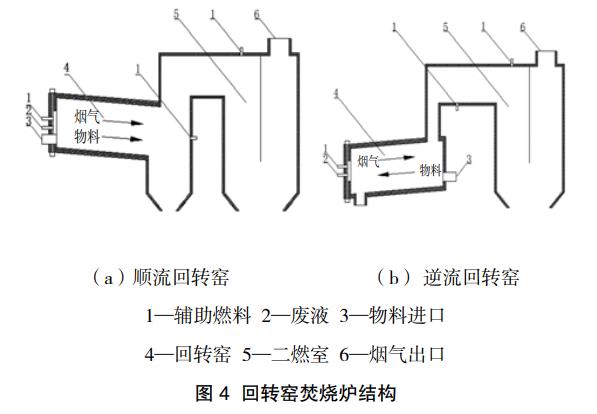 5 1 6
4 1
1
2
3
烟气
物料

1 5 1 6
4
1
2
烟气
物料
3

（a）顺流回转窑　　（b）逆流回转窑

1—辅助燃料 2—废液 3—物料进口

4—回转窑 5—二燃室 6—烟气出口

图 4 回转窑焚烧炉结构