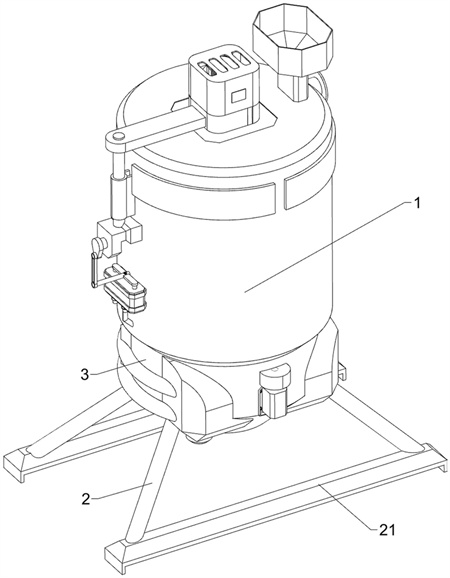 1

3

2

21