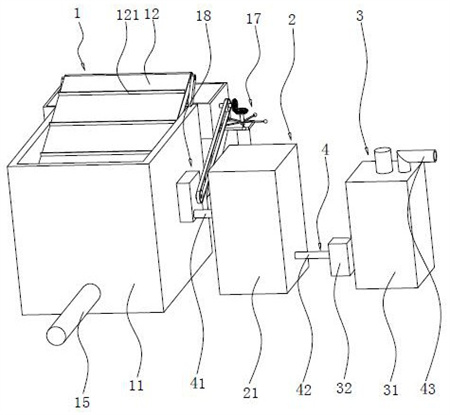 1
121
12
18
17
2
3
4
15
11
41
21
42
32
31
43