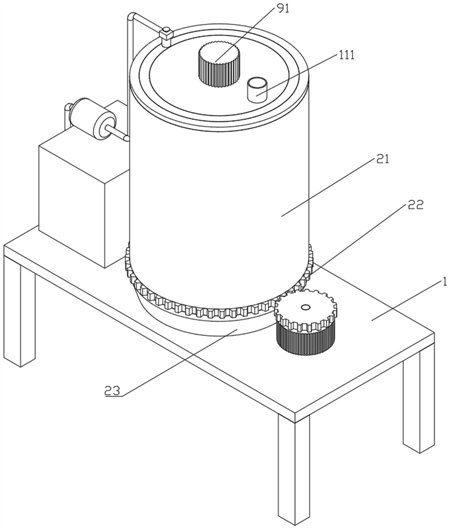 91
111
21
22
1
23