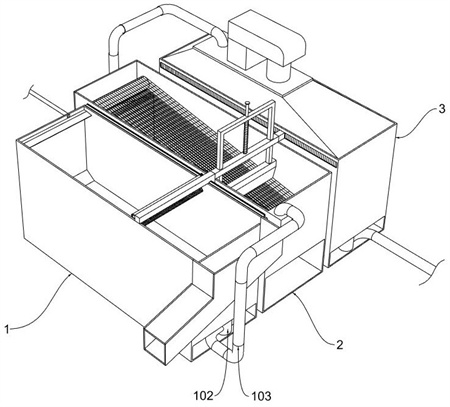 3
1
2
102
103