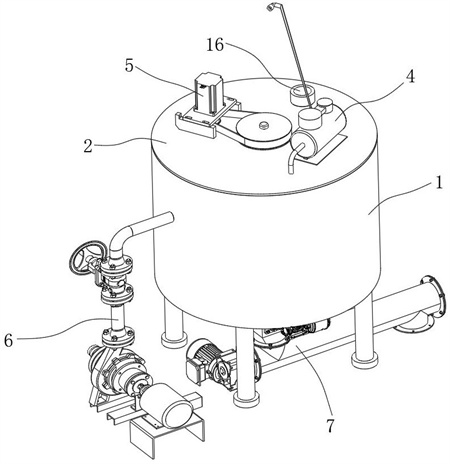 16
5
4
2
1
6
7