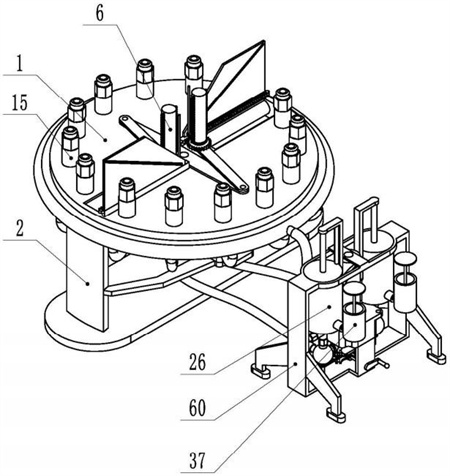 6
1
15
2
26
60
37