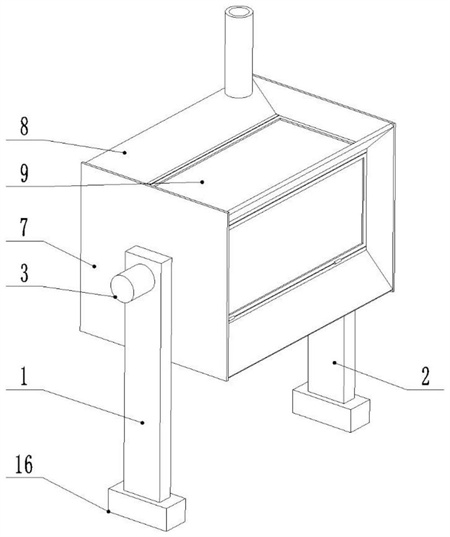 8
9
7
3
1
16
2