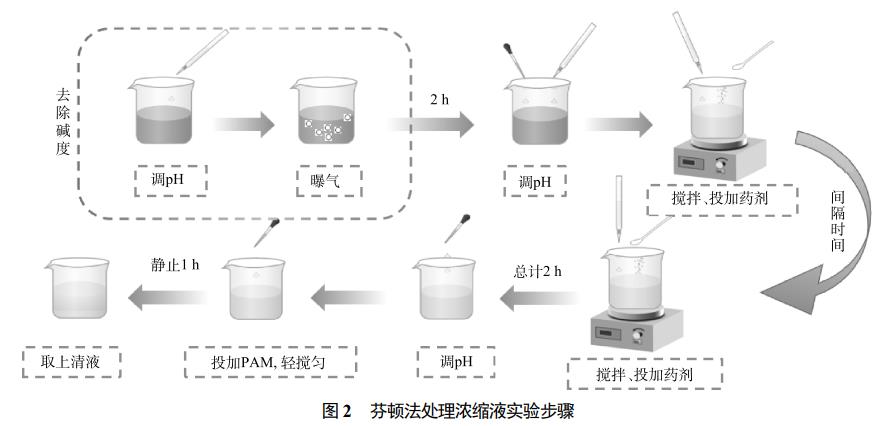 去除碱度

调pH

曝气

2 h

调pH

搅拌、投加药剂

间隔时间

搅拌、投加药剂

总计2 h

调pH

投加PAM, 轻搅匀

静止1 h

取上清液

图 2　芬顿法处理浓缩液实验步骤